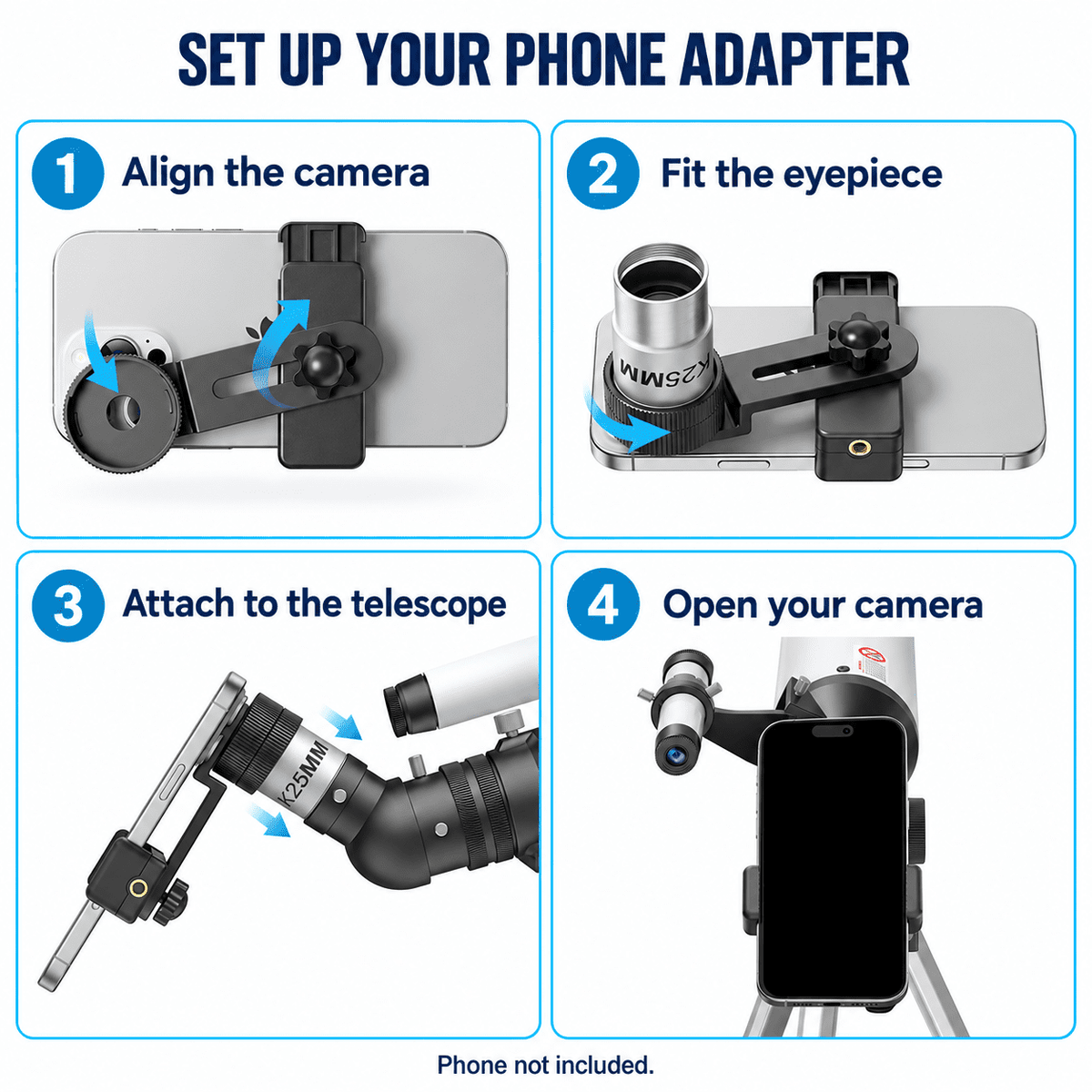 SET UP YOUR PHONE ADAPTER

1 Align the camera

2 Fit the eyepiece

K25MM

3 Attach to the telescope

K25MM

4 Open your camera

Phone not included.